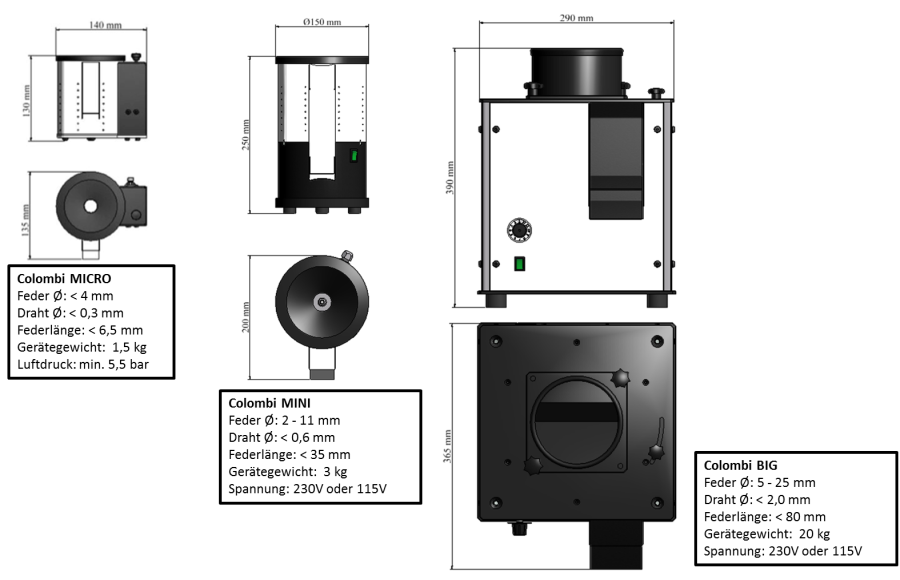 140 mm
130 mm
135 mm

Colombi MICRO
Feder Ø: < 4 mm
Draht Ø: < 0,3 mm
Federlänge: < 6,5 mm
Gerätegewicht: 1,5 kg
Luftdruck: min. 5,5 bar

Ø150 mm
250 mm
200 mm

Colombi MINI
Feder Ø: 2 - 11 mm
Draht Ø: < 0,6 mm
Federlänge: < 35 mm
Gerätegewicht: 3 kg
Spannung: 230V oder 115V

290 mm
390 mm
365 mm

Colombi BIG
Feder Ø: 5 - 25 mm
Draht Ø: < 2,0 mm
Federlänge: < 80 mm
Gerätegewicht: 20 kg
Spannung: 230V oder 115V